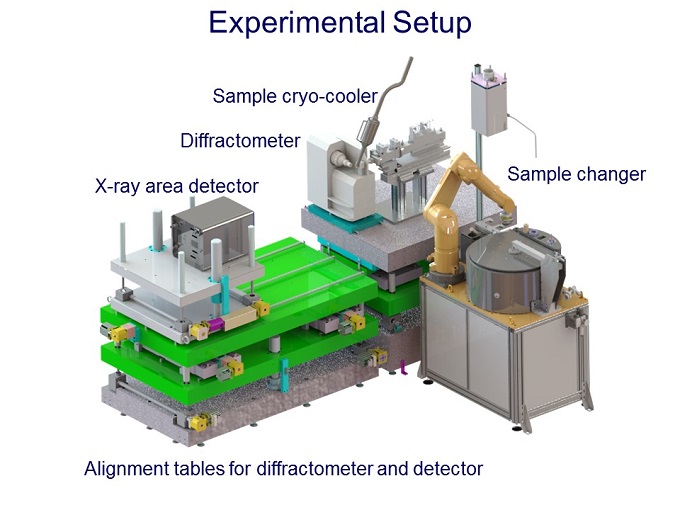 Experimental Setup

Sample cryo-cooler

Diffractometer

X-ray area detector

Sample changer

Alignment tables for diffractometer and detector